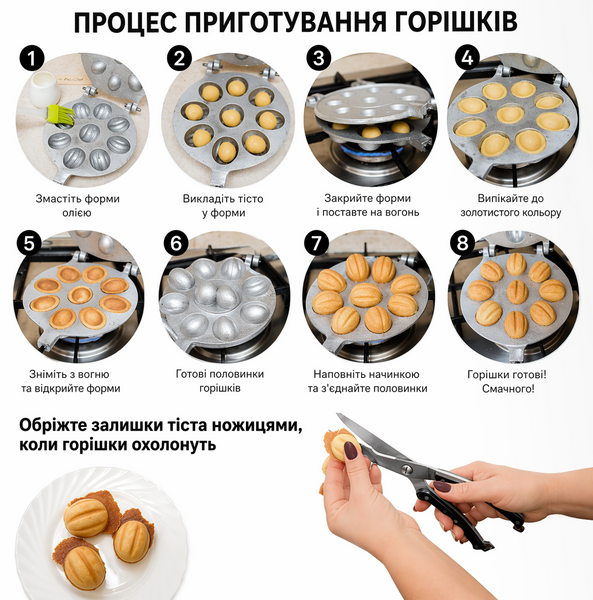 ПРОЦЕС ПРИГОТУВАННЯ ГОРІШКІВ

1
Змастіть форми олією

2
Викладіть тісто у форми

3
Закрийте форми і поставте на вогонь

4
Випікайте до золотистого кольору

5
Зніміть з вогню та відкрийте форми

6
Готові половинки горішків

7
Наповніть начинкою та з'єднайте половинки

8
Горішки готові! Смачного!

Обріжте залишки тіста ножицями, коли горішки охолонуть