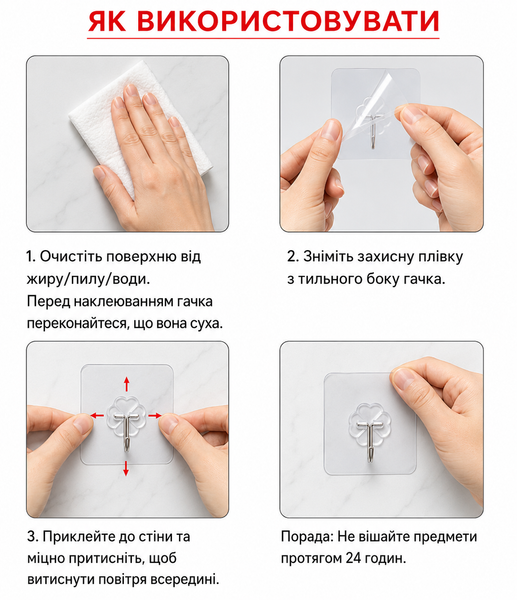 ЯК ВИКОРИСТОВУВАТИ

1. Очистіть поверхню від жиру/пилу/води. Перед наклеюванням гачка переконайтеся, що вона суха.

2. Зніміть захисну плівку з тильного боку гачка.

3. Приклейте до стіни та міцно притисніть, щоб витиснути повітря всередині.

Порада: Не вішайте предмети протягом 24 годин.